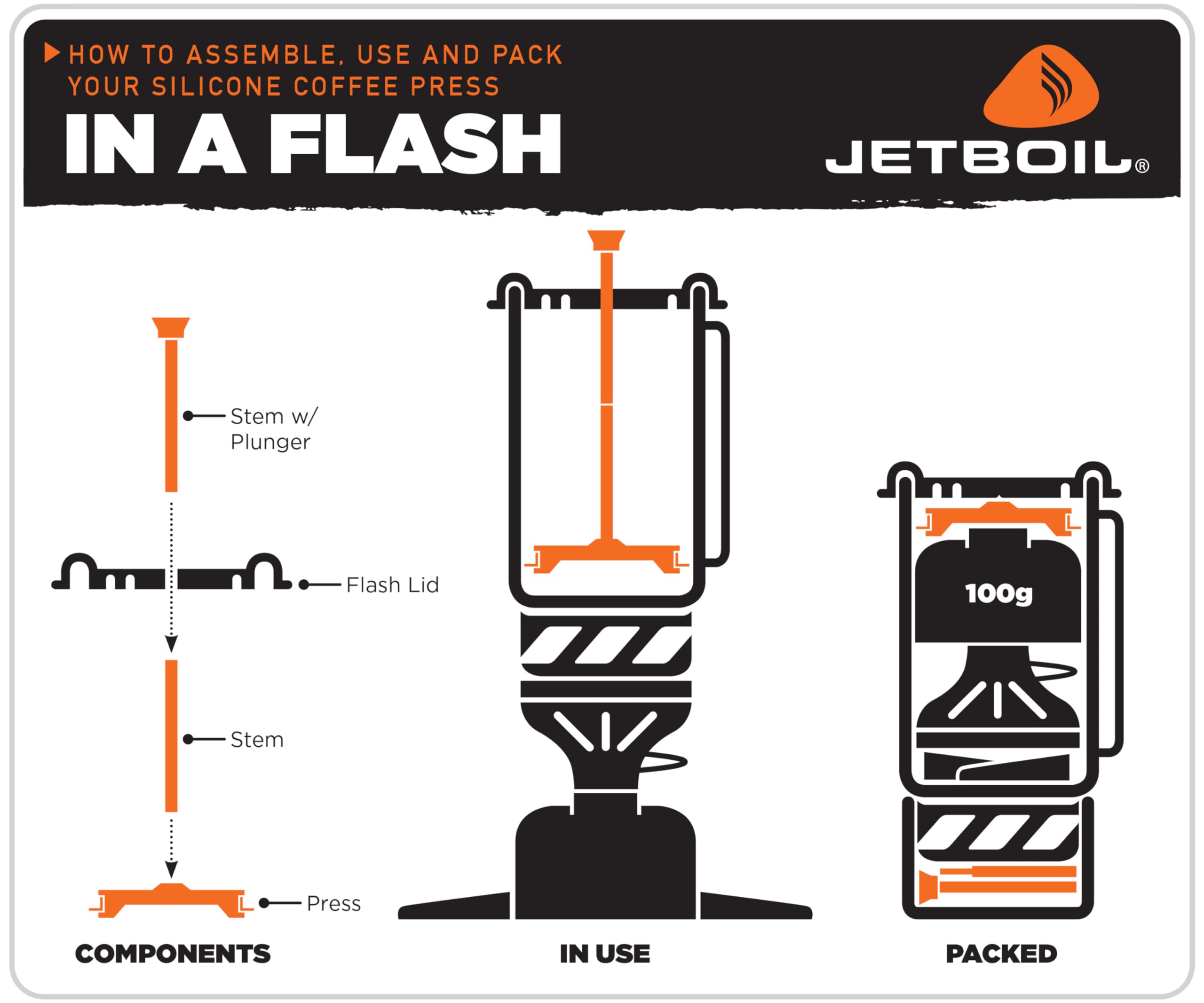 HOW TO ASSEMBLE, USE AND PACK YOUR SILICONE COFFEE PRESS

IN A FLASH

JETBOIL®

Stem w/ Plunger

Flash Lid

Stem

Press

COMPONENTS

IN USE

100g

PACKED