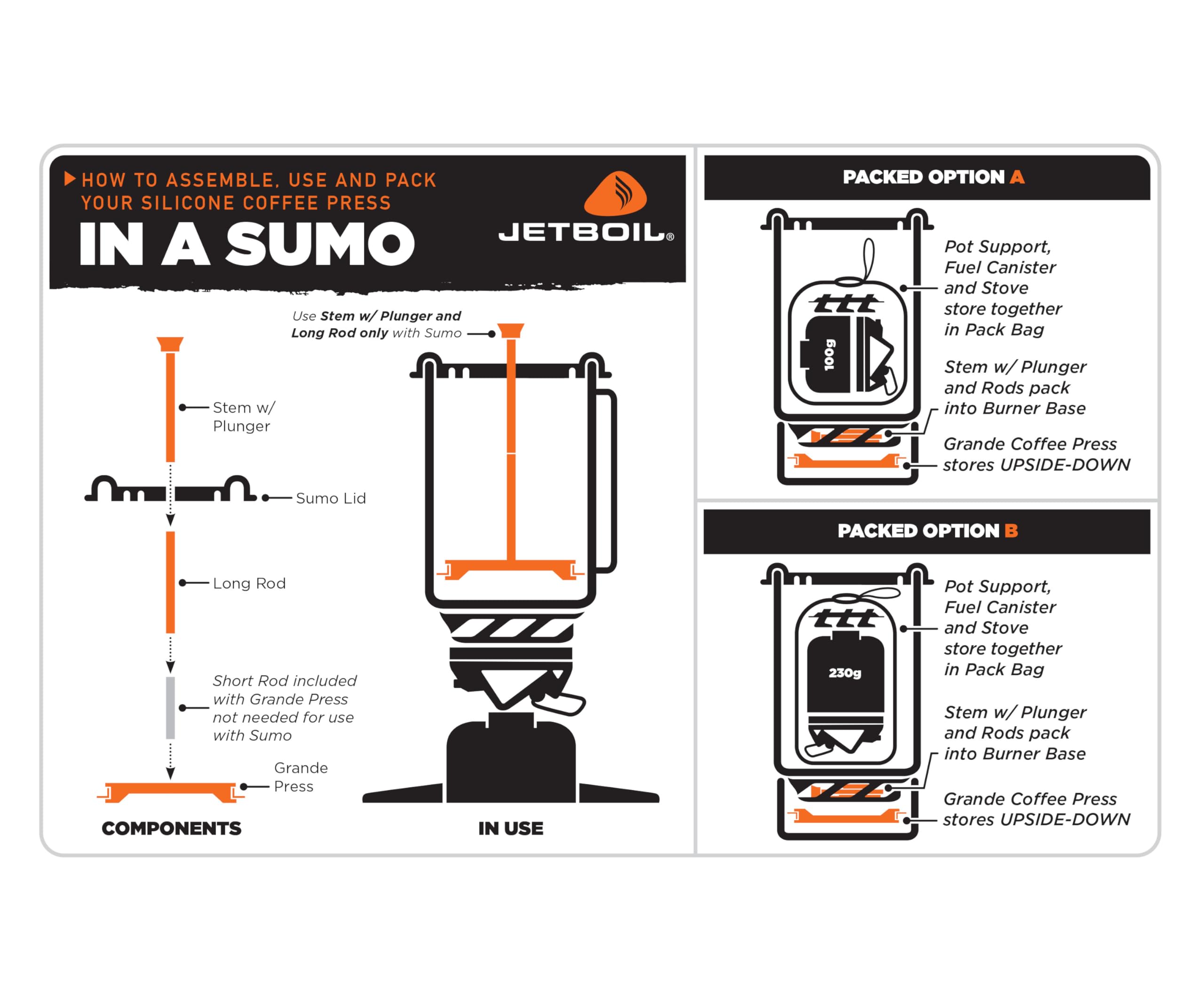 HOW TO ASSEMBLE, USE AND PACK YOUR SILICONE COFFEE PRESS

IN A SUMO

JETBOIL®

Use Stem w/ Plunger and Long Rod only with Sumo

Stem w/ Plunger

Sumo Lid

Long Rod

Short Rod included with Grande Press not needed for use with Sumo

Grande Press

COMPONENTS

IN USE

PACKED OPTION A

100g

Pot Support, Fuel Canister and Stove store together in Pack Bag

Stem w/ Plunger and Rods pack into Burner Base

Grande Coffee Press stores UPSIDE-DOWN

PACKED OPTION B

230g

Pot Support, Fuel Canister and Stove store together in Pack Bag

Stem w/ Plunger and Rods pack into Burner Base

Grande Coffee Press stores UPSIDE-DOWN