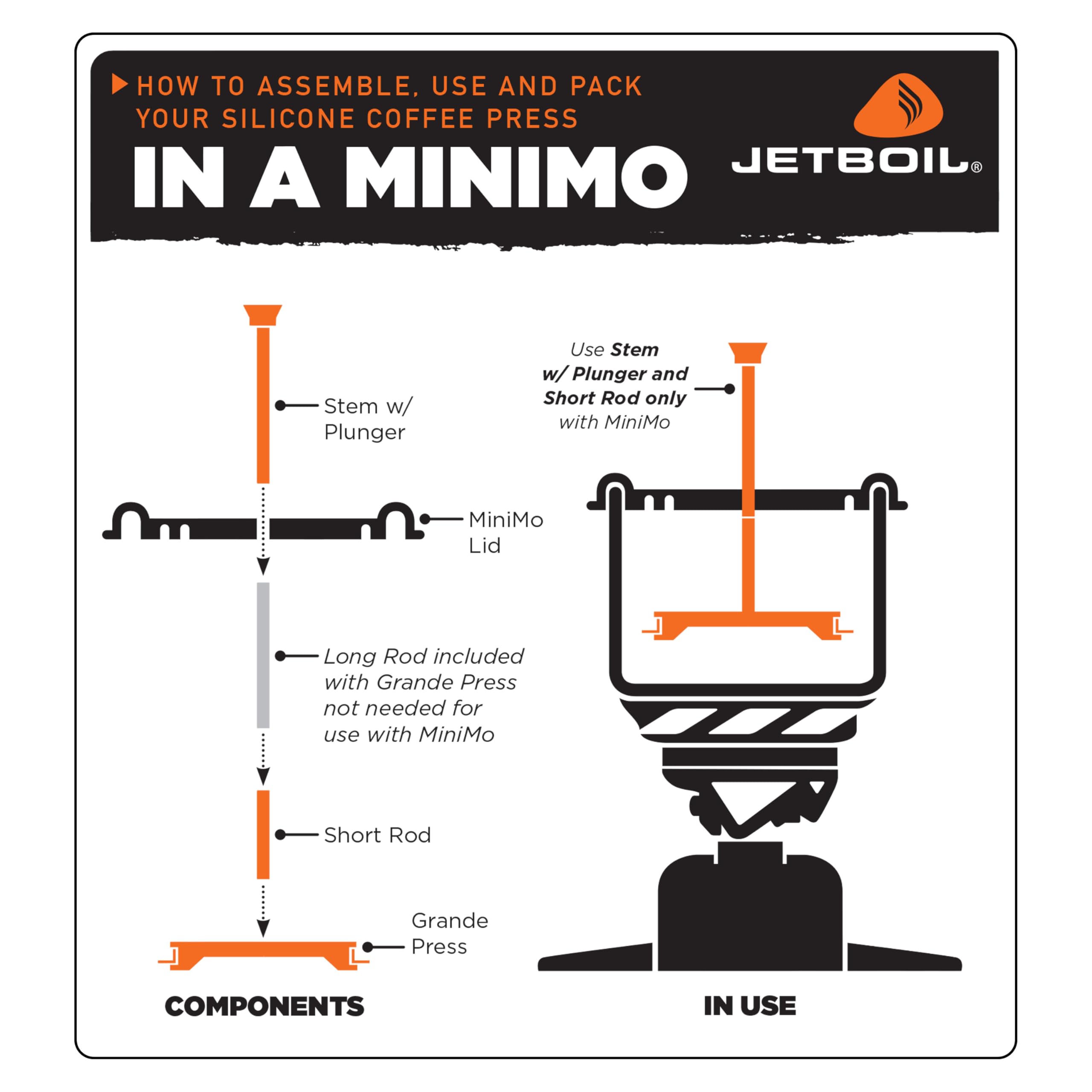 HOW TO ASSEMBLE, USE AND PACK YOUR SILICONE COFFEE PRESS

IN A MINIMO

JETBOIL®

Stem w/ Plunger

MiniMo Lid

Long Rod included with Grande Press not needed for use with MiniMo

Short Rod

Grande Press

COMPONENTS

Use Stem w/ Plunger and Short Rod only with MiniMo

IN USE