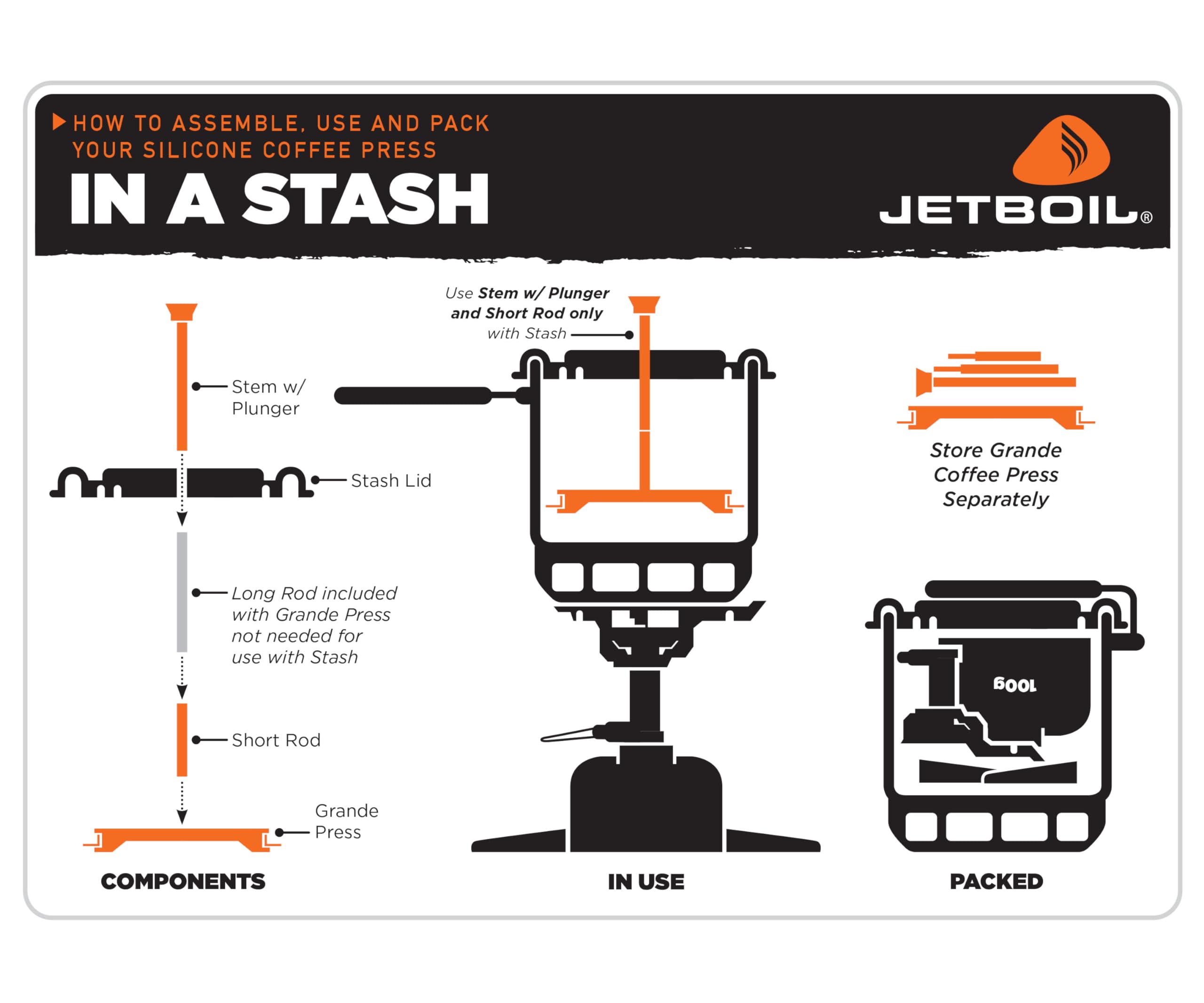 HOW TO ASSEMBLE, USE AND PACK YOUR SILICONE COFFEE PRESS

IN A STASH

JETBOIL®

Stem w/ Plunger

Stash Lid

Long Rod included with Grande Press not needed for use with Stash

Short Rod

Grande Press

COMPONENTS

Use Stem w/ Plunger and Short Rod only with Stash

IN USE

Store Grande Coffee Press Separately

100g

PACKED